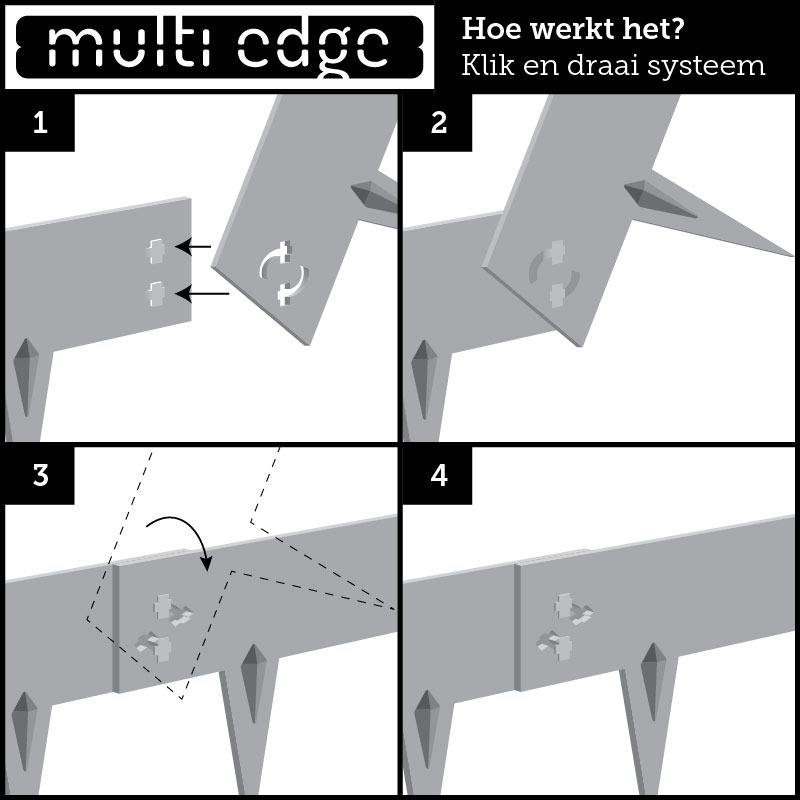 multi edge

Hoe werkt het?
Klik en draai systeem

1

2

3

4