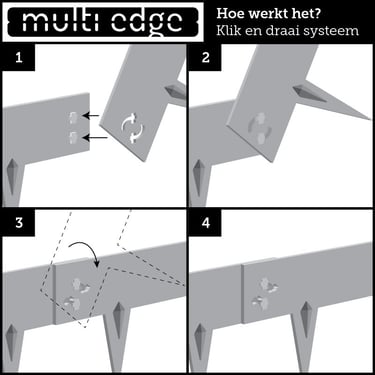 multi edge

Hoe werkt het?
Klik en draai systeem

1

2

3

4